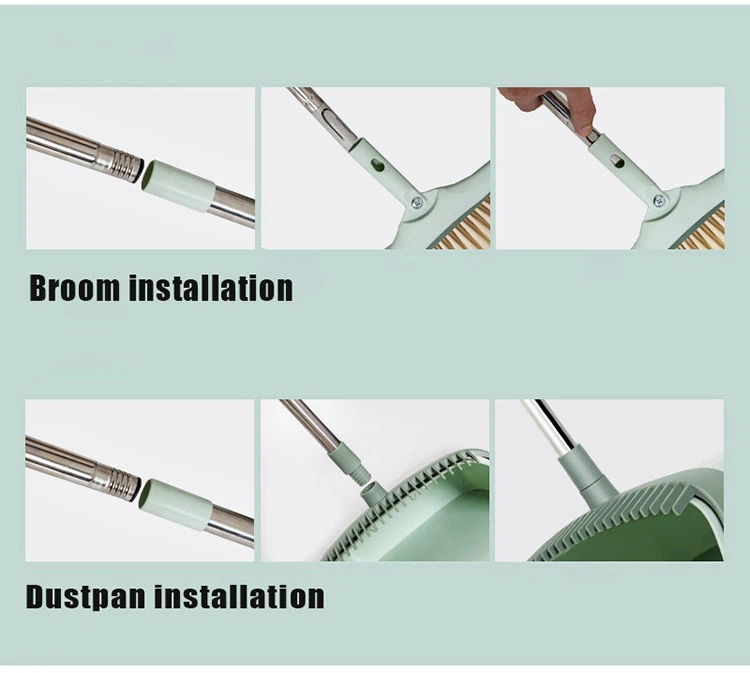 Broom installation

Dustpan installation